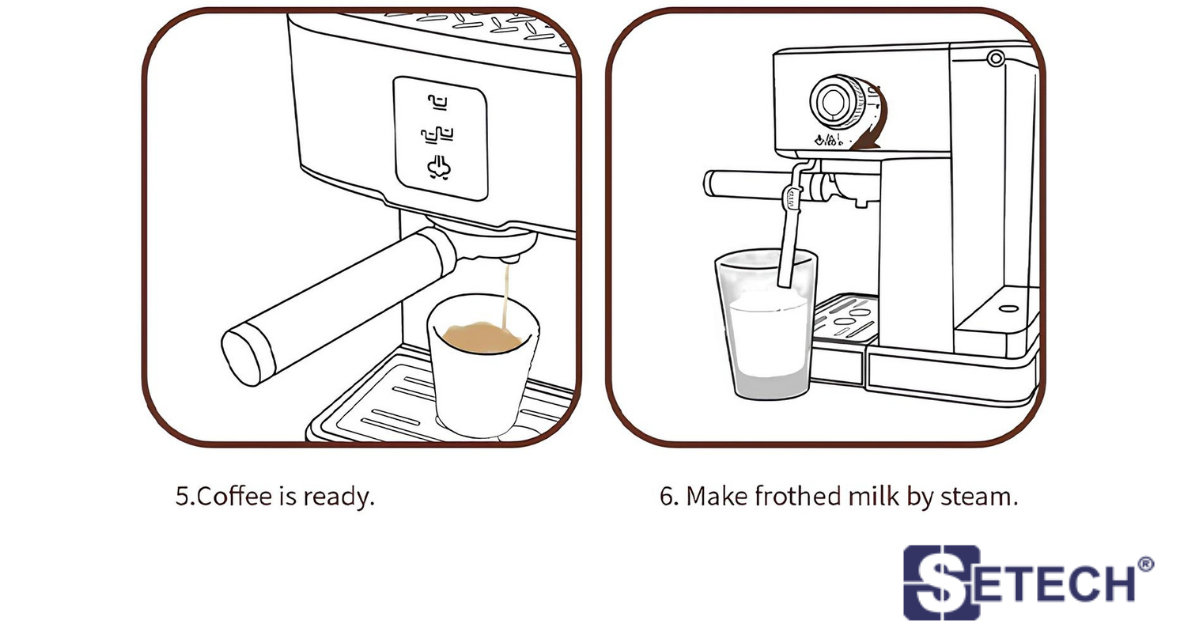 5.Coffee is ready.

6. Make frothed milk by steam.

SETECH®